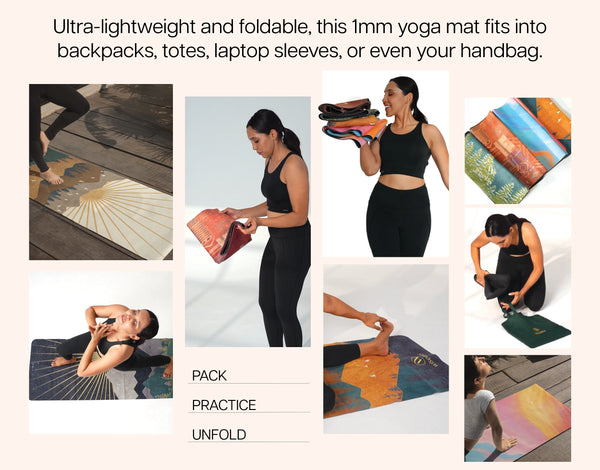 Ultra-lightweight and foldable, this 1mm yoga mat fits into backpacks, totes, laptop sleeves, or even your handbag.

PACK

PRACTICE

UNFOLD