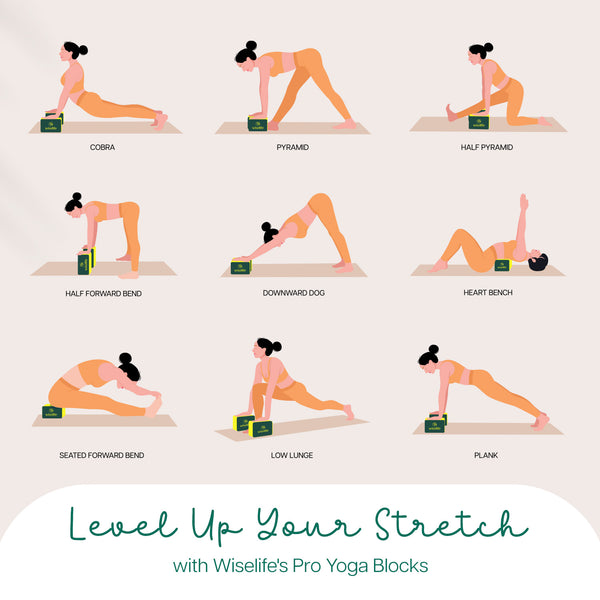 COBRA

PYRAMID

HALF PYRAMID

HALF FORWARD BEND

DOWNWARD DOG

HEART BENCH

SEATED FORWARD BEND

LOW LUNGE

PLANK

Level Up Your Stretch

with Wiselife's Pro Yoga Blocks