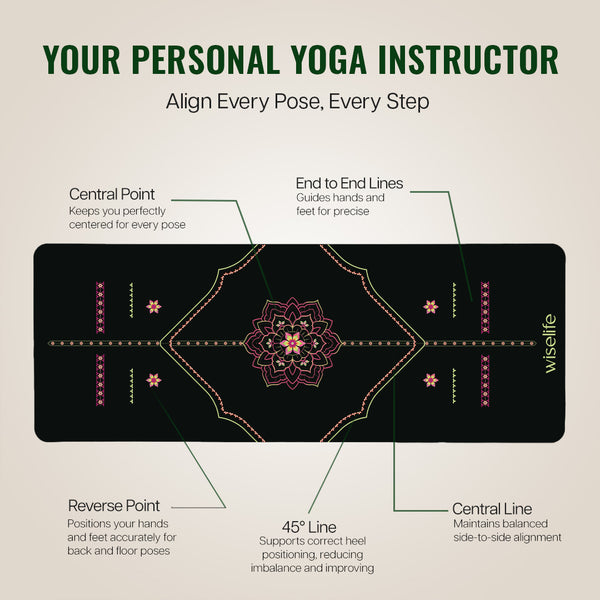 YOUR PERSONAL YOGA INSTRUCTOR

Align Every Pose, Every Step

Central Point
Keeps you perfectly centered for every pose

End to End Lines
Guides hands and feet for precise

wiselife

Reverse Point
Positions your hands and feet accurately for back and floor poses

45° Line
Supports correct heel positioning, reducing imbalance and improving

Central Line
Maintains balanced side-to-side alignment