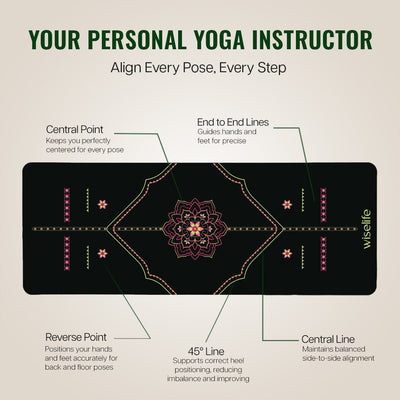 YOUR PERSONAL YOGA INSTRUCTOR

Align Every Pose, Every Step

Central Point
Keeps you perfectly centered for every pose

End to End Lines
Guides hands and feet for precise

wiselife

Reverse Point
Positions your hands and feet accurately for back and floor poses

45° Line
Supports correct heel positioning, reducing imbalance and improving

Central Line
Maintains balanced side-to-side alignment