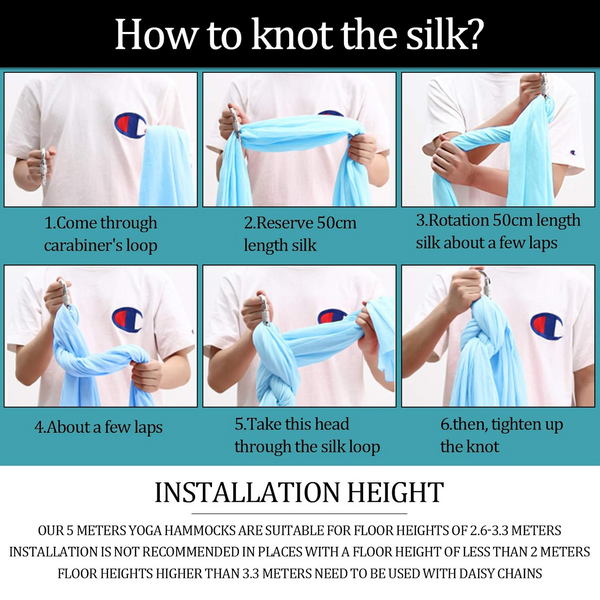 How to knot the silk?

1.Come through carabiner's loop

2.Reserve 50cm length silk

3.Rotation 50cm length silk about a few laps

4.About a few laps

5.Take this head through the silk loop

6.then, tighten up the knot

INSTALLATION HEIGHT

OUR 5 METERS YOGA HAMMOCKS ARE SUITABLE FOR FLOOR HEIGHTS OF 2.6-3.3 METERS
INSTALLATION IS NOT RECOMMENDED IN PLACES WITH A FLOOR HEIGHT OF LESS THAN 2 METERS
FLOOR HEIGHTS HIGHER THAN 3.3 METERS NEED TO BE USED WITH DAISY CHAINS