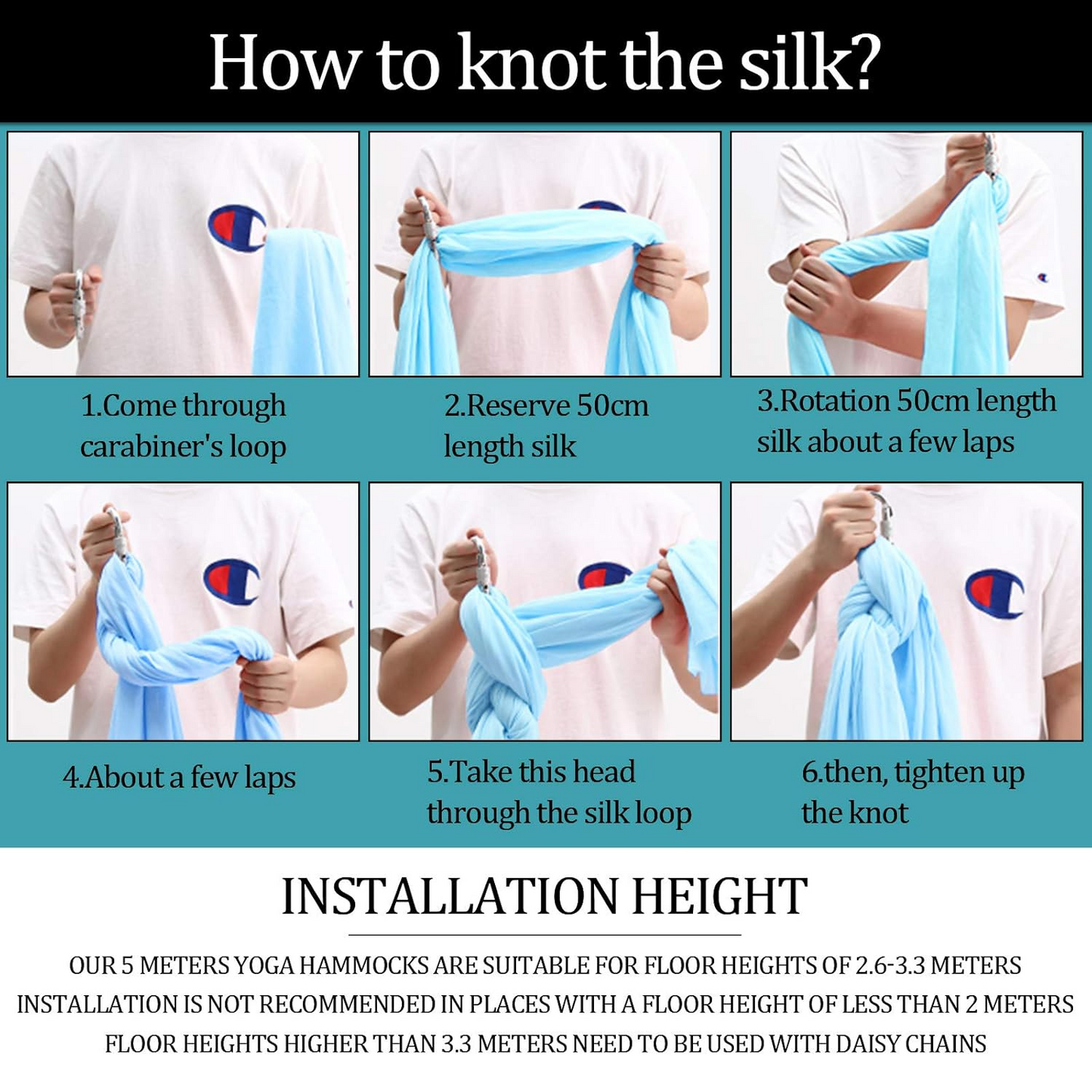 How to knot the silk?

1.Come through carabiner's loop

2.Reserve 50cm length silk

3.Rotation 50cm length silk about a few laps

4.About a few laps

5.Take this head through the silk loop

6.then, tighten up the knot

INSTALLATION HEIGHT

OUR 5 METERS YOGA HAMMOCKS ARE SUITABLE FOR FLOOR HEIGHTS OF 2.6-3.3 METERS
INSTALLATION IS NOT RECOMMENDED IN PLACES WITH A FLOOR HEIGHT OF LESS THAN 2 METERS
FLOOR HEIGHTS HIGHER THAN 3.3 METERS NEED TO BE USED WITH DAISY CHAINS