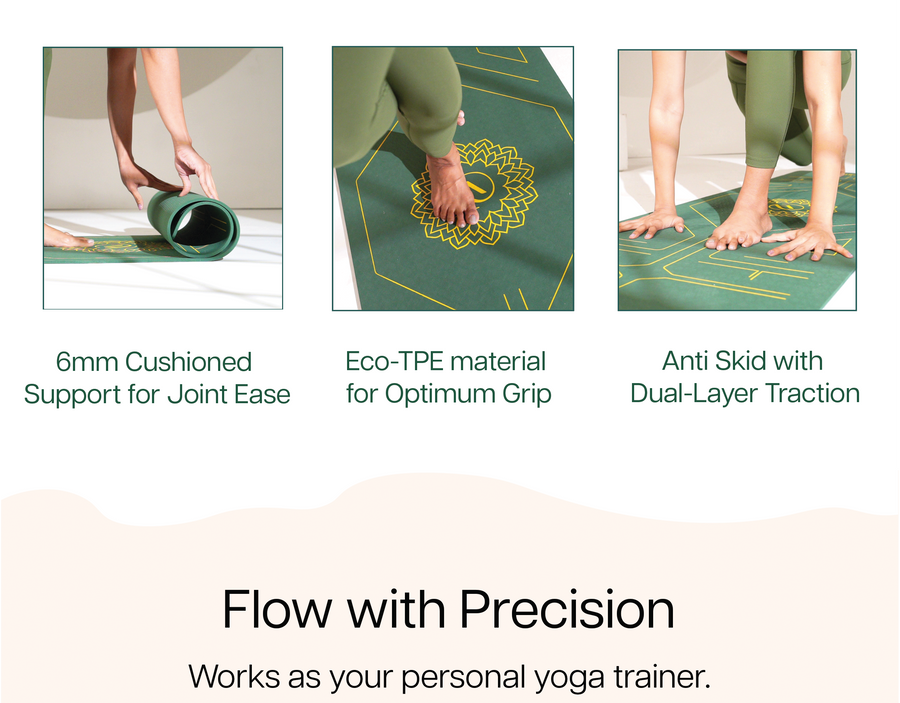 6mm Cushioned Support for Joint Ease

Eco-TPE material for Optimum Grip

Anti Skid with Dual-Layer Traction

Flow with Precision

Works as your personal yoga trainer.