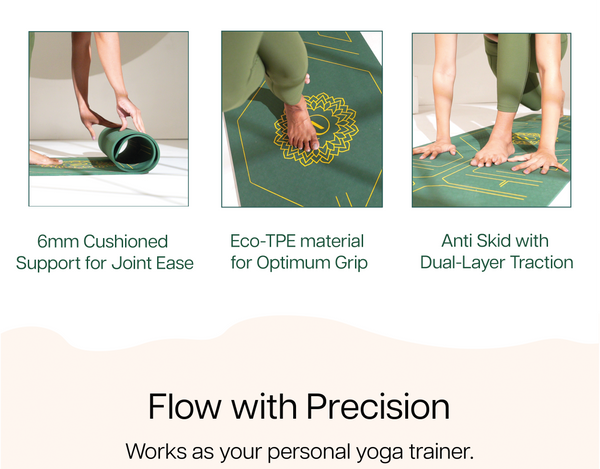 6mm Cushioned Support for Joint Ease

Eco-TPE material for Optimum Grip

Anti Skid with Dual-Layer Traction

Flow with Precision

Works as your personal yoga trainer.